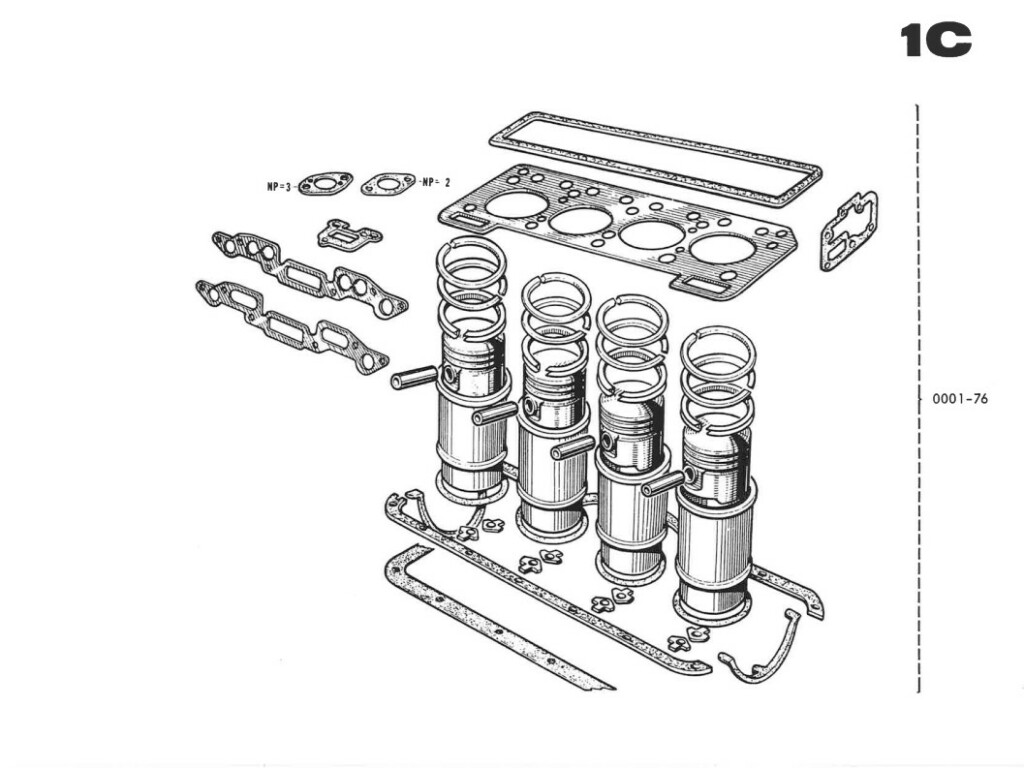 1C

NP=3

NP= 2

0001-76