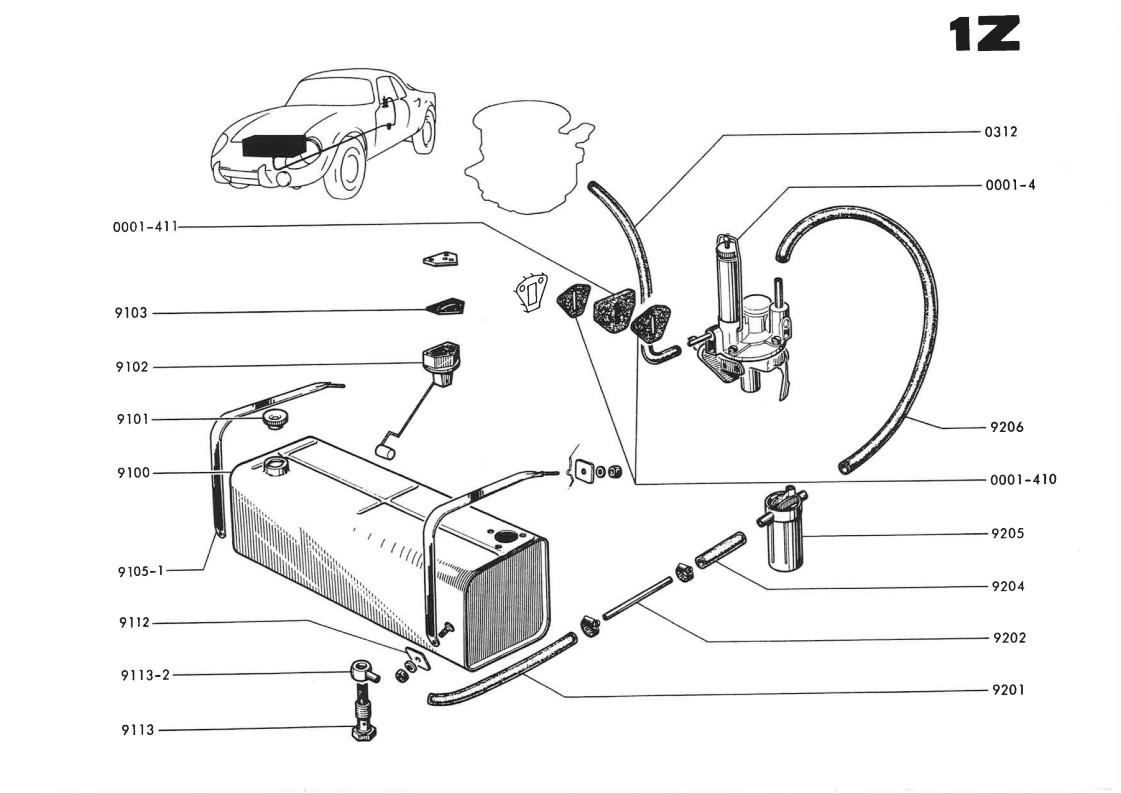 1Z

0312
0001-4
0001-411
9103
9102
9101
9100
9105-1
9112
9113-2
9113
9206
0001-410
9205
9204
9202
9201